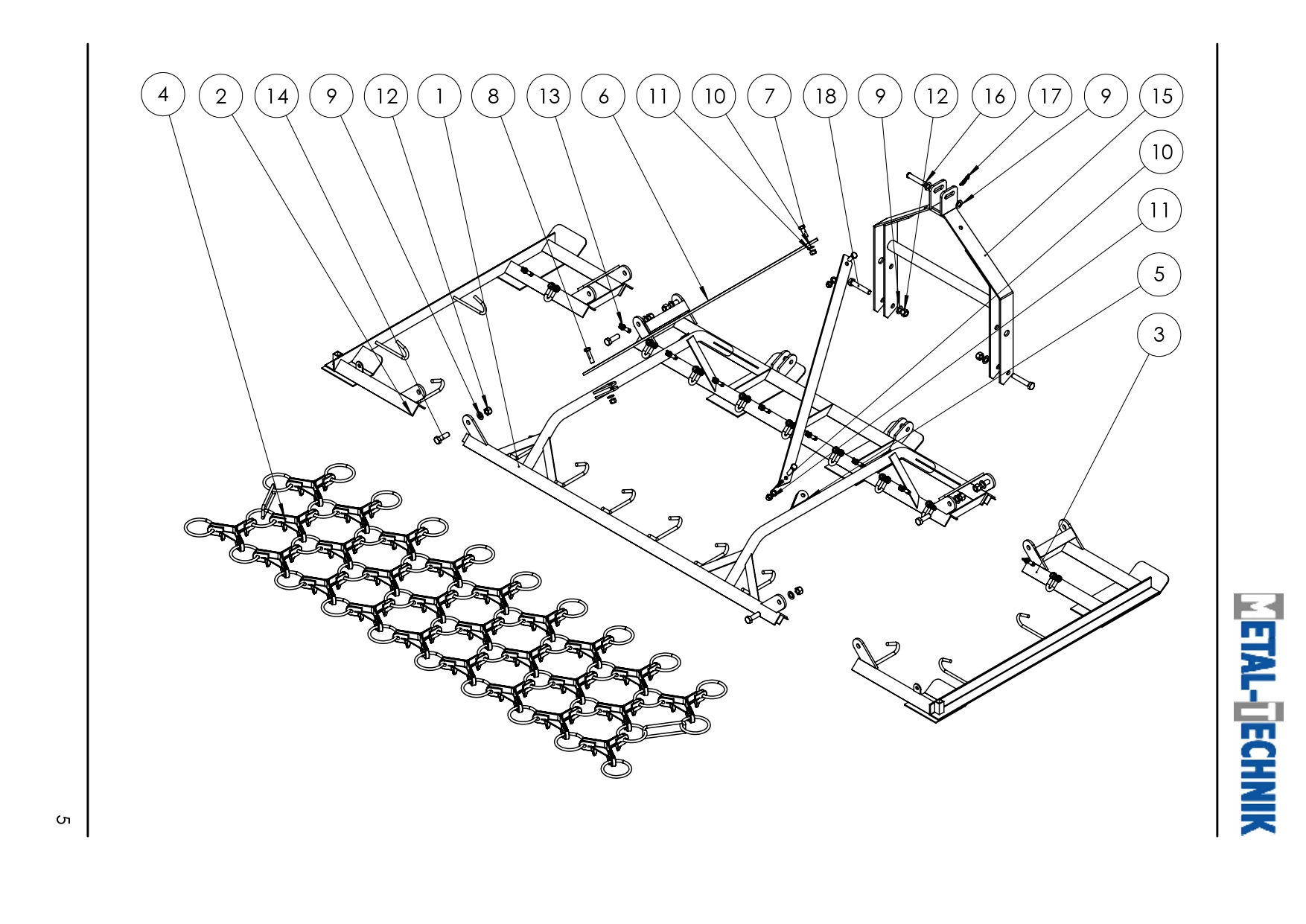 4 2 14 9 12 1 8 13 6 11 10 7 18 9 12 16 17 9 15

10

11

5

3

METAL-TECHNIK

5